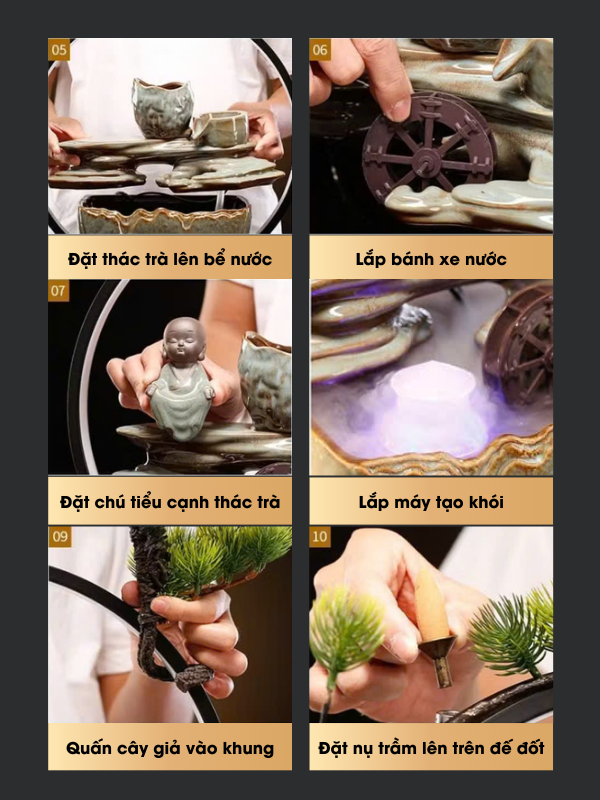 05

Đặt thác trà lên bể nước

06

Lắp bánh xe nước

07

Đặt chú tiểu cạnh thác trà

Lắp máy tạo khói

09

Quấn cây giả vào khung

10

Đặt nụ trầm lên trên đế đốt